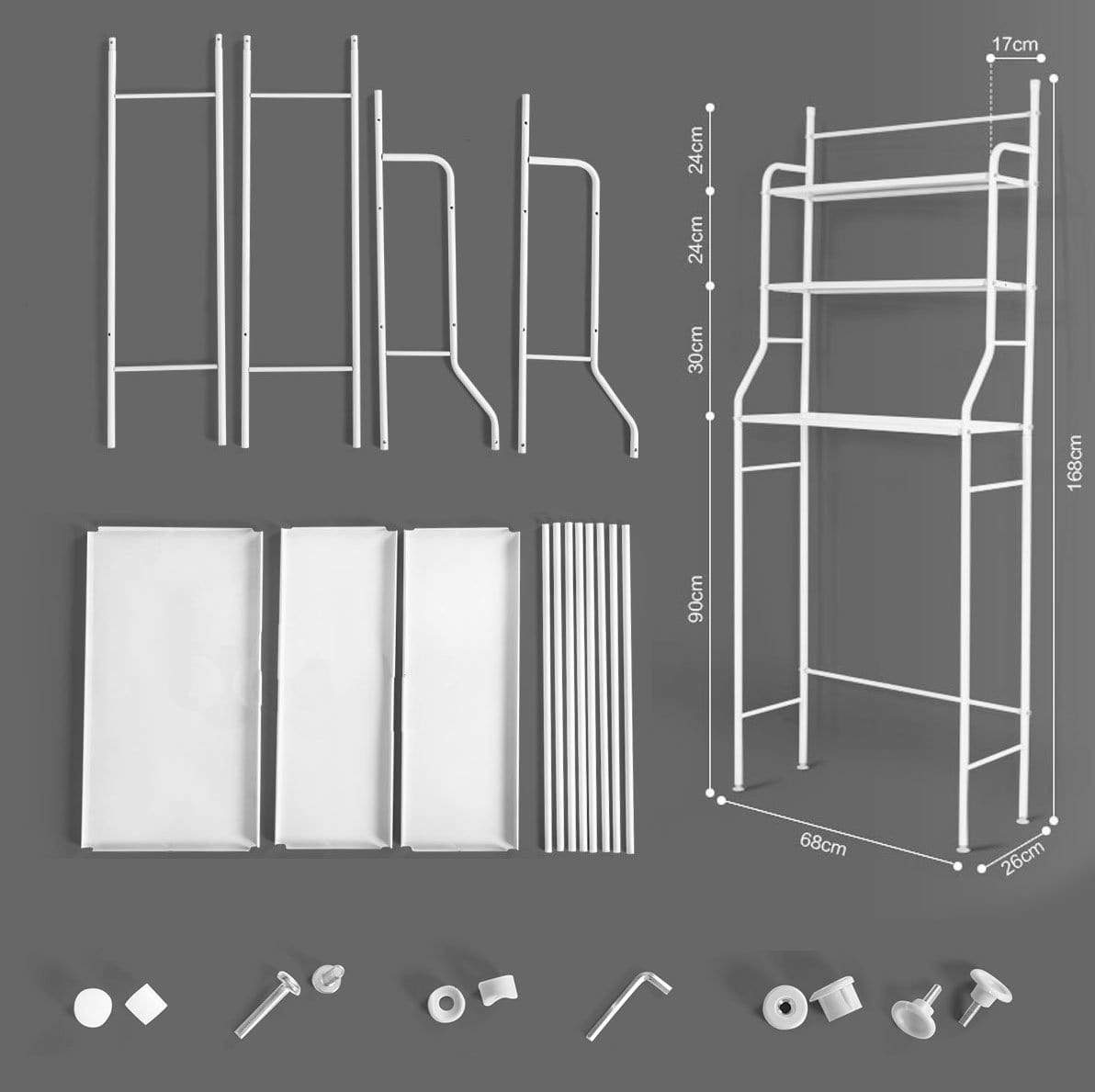 17cm
24cm
24cm
30cm
90cm
168cm
68cm
26cm