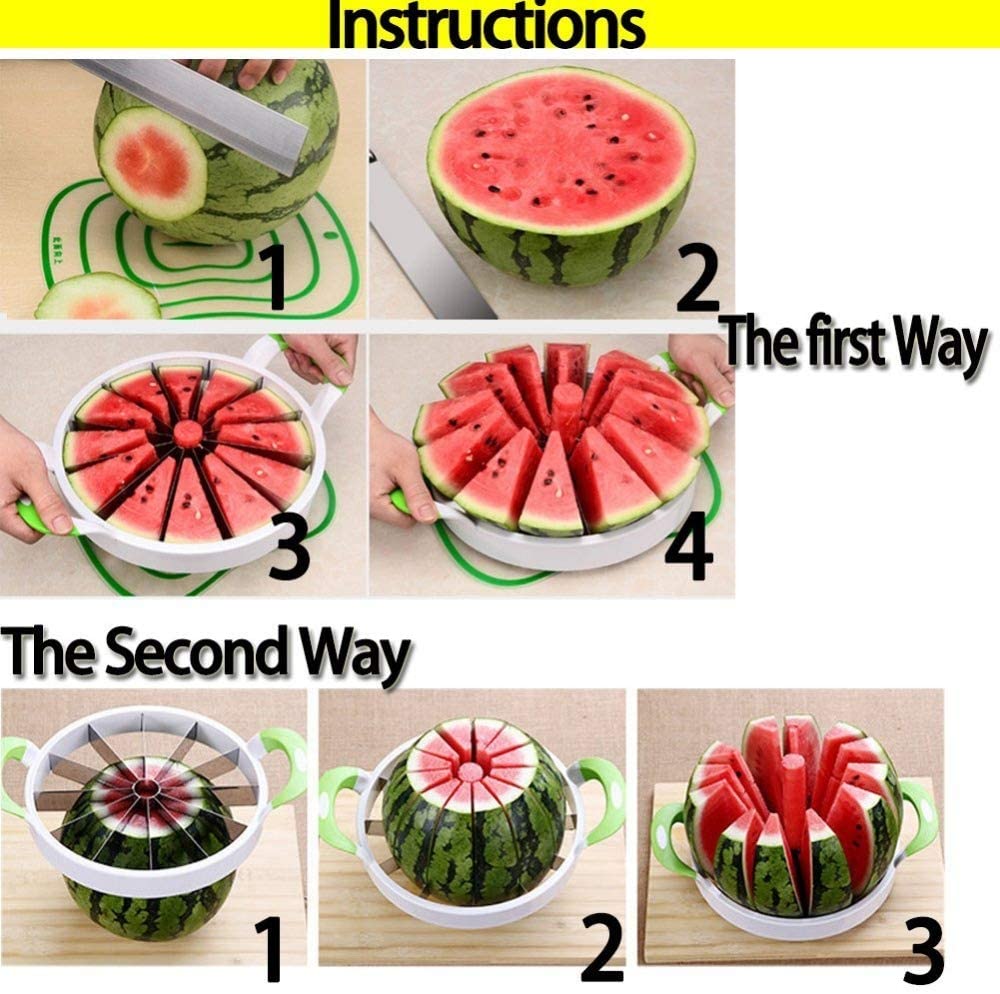 Instructions

1

2

The first Way

3

4

The Second Way

1

2

3