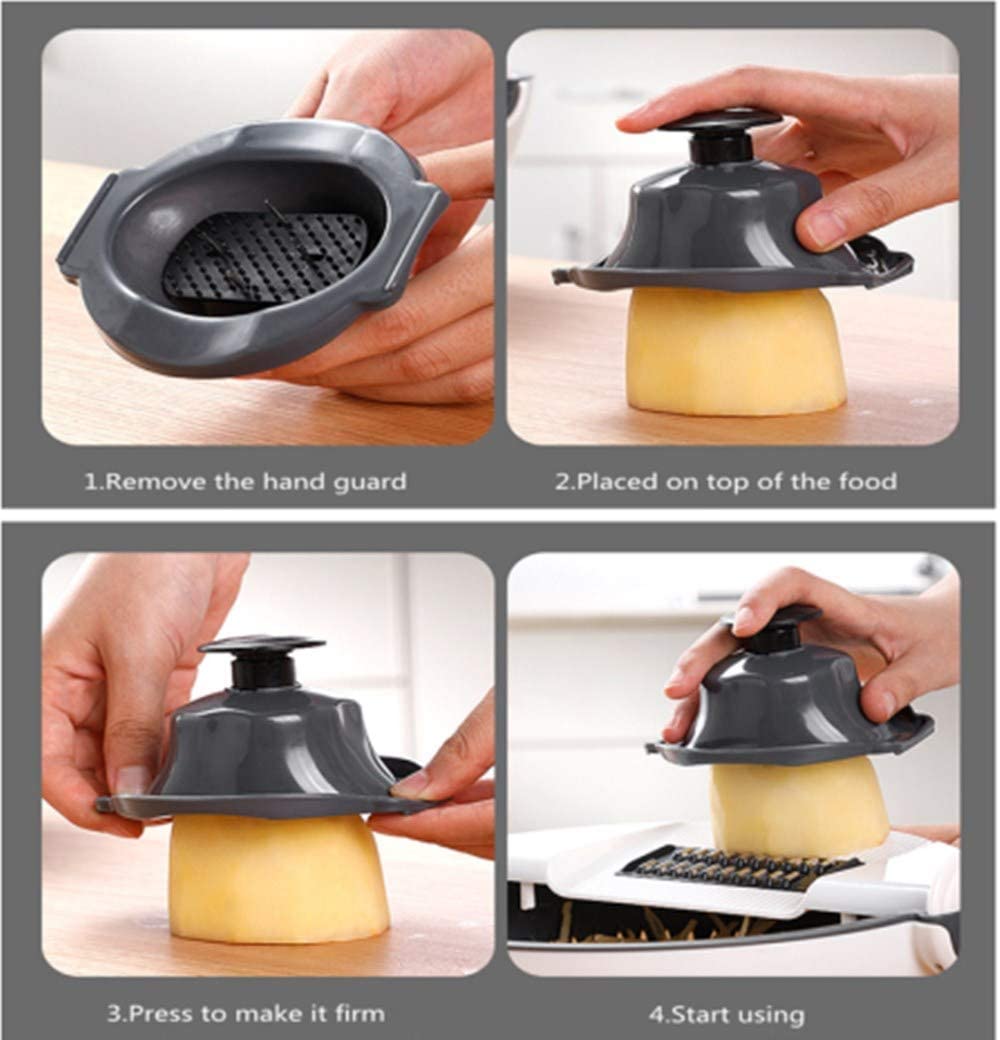 1.Remove the hand guard

2.Placed on top of the food

3.Press to make it firm

4.Start using