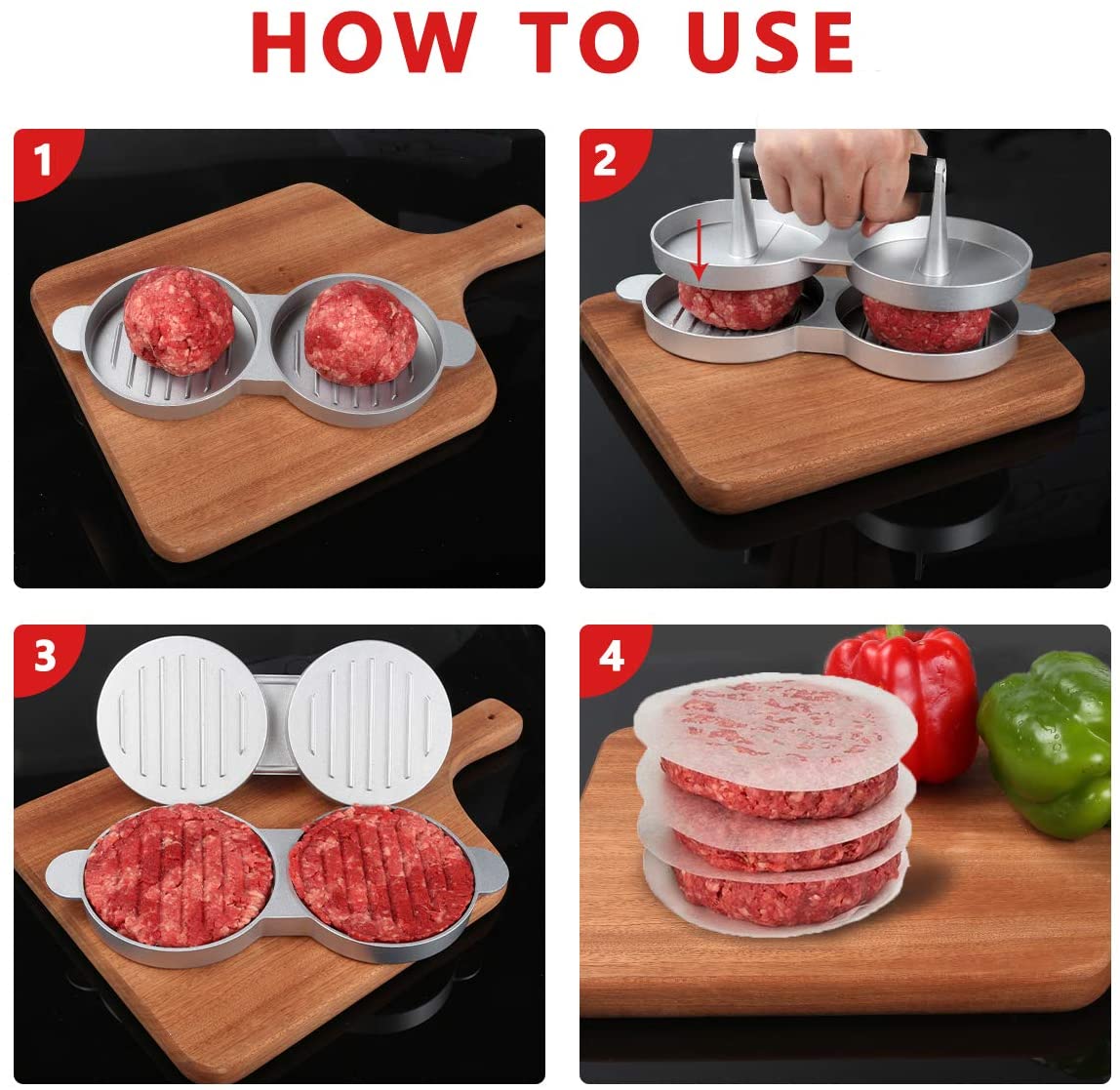 HOW TO USE

1

2

3

4